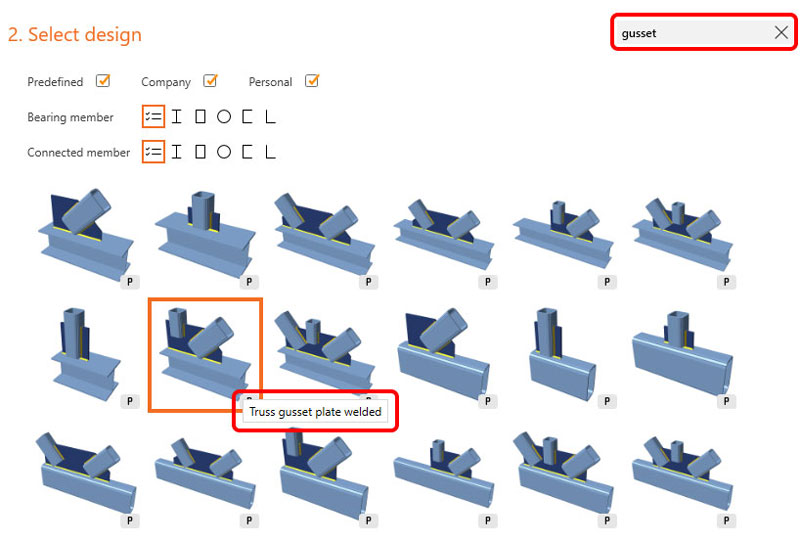 2. Select design

gusset

Predefined Company Personal

Bearing member

Connected member

P P P P P P

P P P P P P

Truss gusset plate welded

P P P P P P